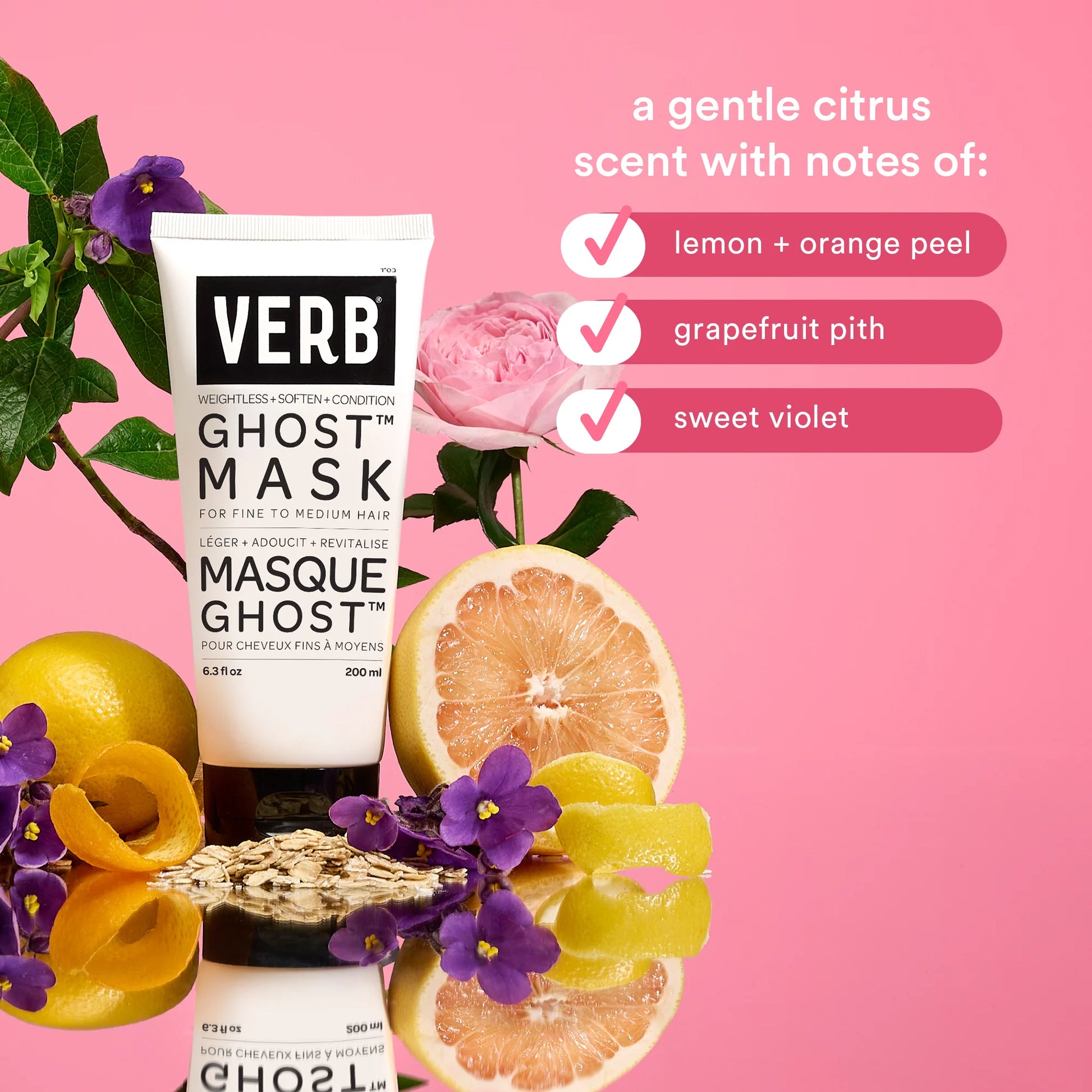 a gentle citrus scent with notes of:

lemon + orange peel

grapefruit pith

sweet violet

VERB®

WEIGHTLESS + SOFTEN + CONDITION
GHOST™
MASK
FOR FINE TO MEDIUM HAIR

LÉGER + ADOUCIT + REVITALISE
MASQUE
GHOST™
POUR CHEVEUX FINS À MOYENS

6.3 fl oz
200 ml